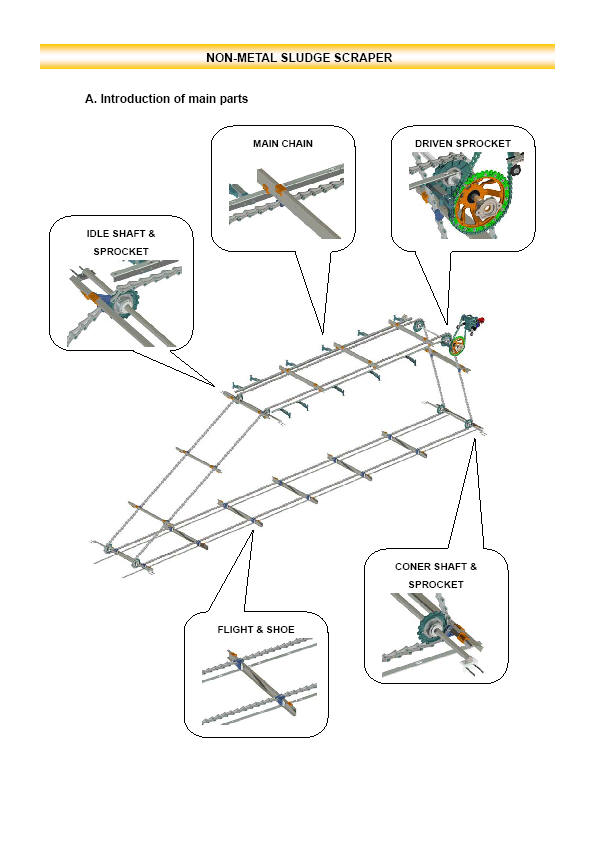 NON-METAL SLUDGE SCRAPER

A. Introduction of main parts

MAIN CHAIN

DRIVEN SPROCKET

IDLE SHAFT & SPROCKET

CONER SHAFT & SPROCKET

FLIGHT & SHOE